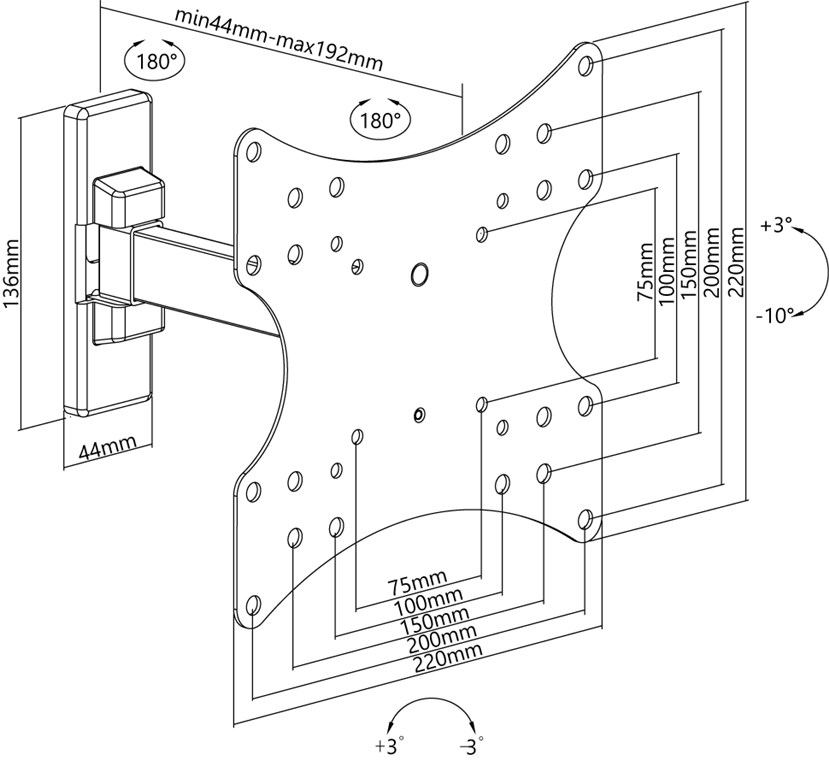 min44mm-max192mm

180°

180°

136mm

44mm

75mm
100mm
150mm
200mm
220mm

+3°

-10°

75mm
100mm
150mm
200mm
220mm

+3°

-3°