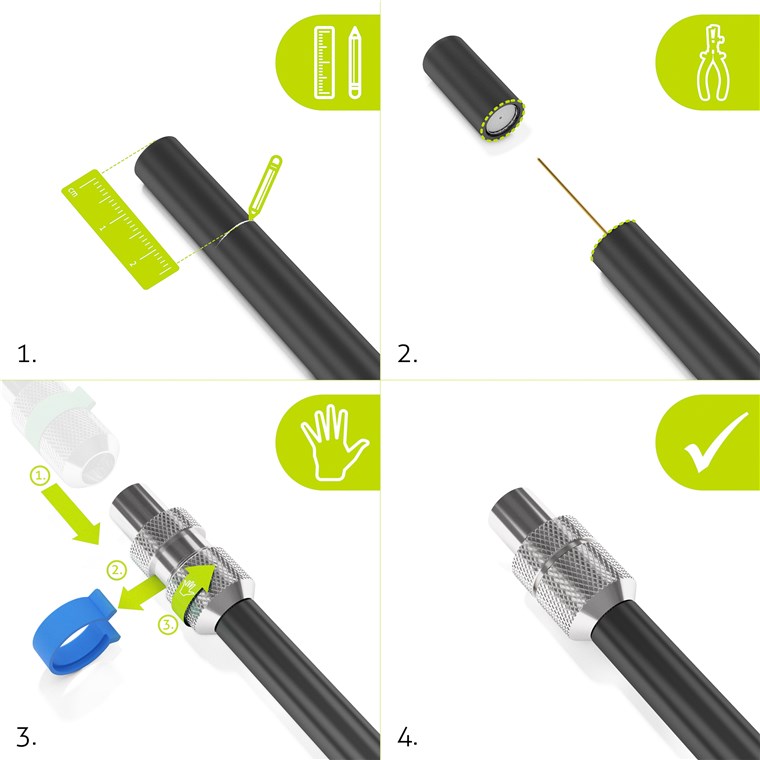 cm
1
2
1.

2.

1.
2.
3.
3.

4.